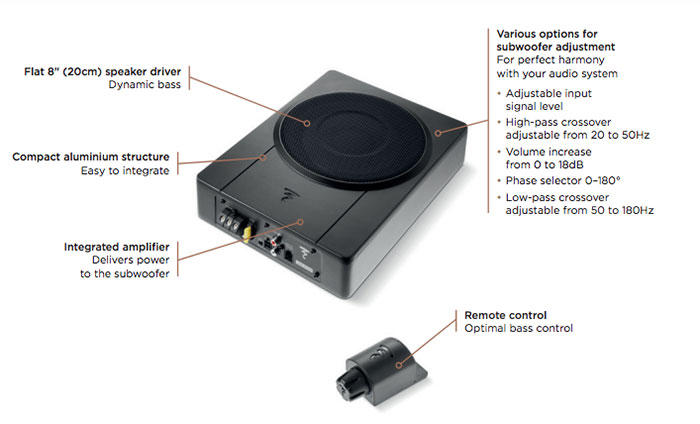 Flat 8" (20cm) speaker driver
Dynamic bass

Compact aluminium structure
Easy to integrate

Integrated amplifier
Delivers power to the subwoofer

Various options for subwoofer adjustment
For perfect harmony with your audio system

• Adjustable input signal level
• High-pass crossover adjustable from 20 to 50Hz
• Volume increase from 0 to 18dB
• Phase selector 0–180°
• Low-pass crossover adjustable from 50 to 180Hz

Remote control
Optimal bass control